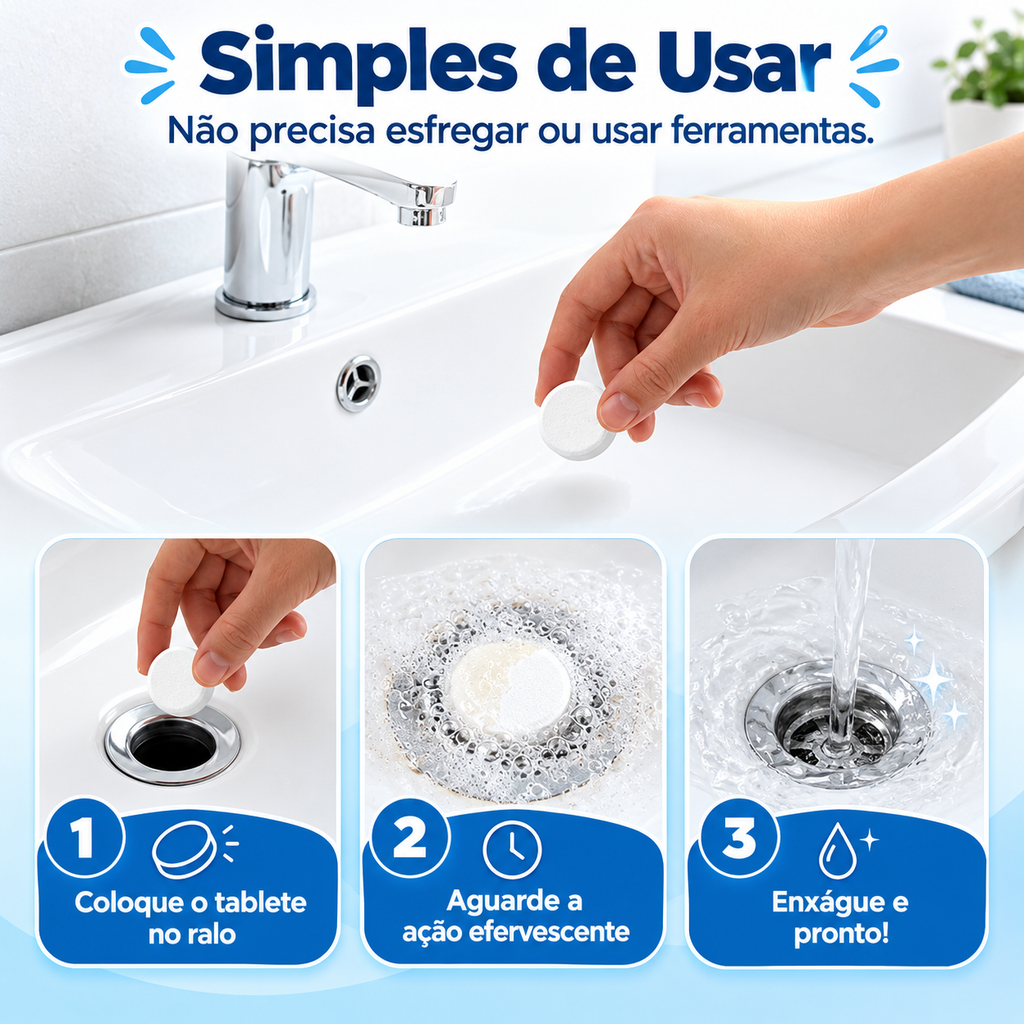 Simples de Usar

Não precisa esfregar ou usar ferramentas.

1
Coloque o tablete no ralo

2
Aguarde a ação efervescente

3
Enxágue e pronto!